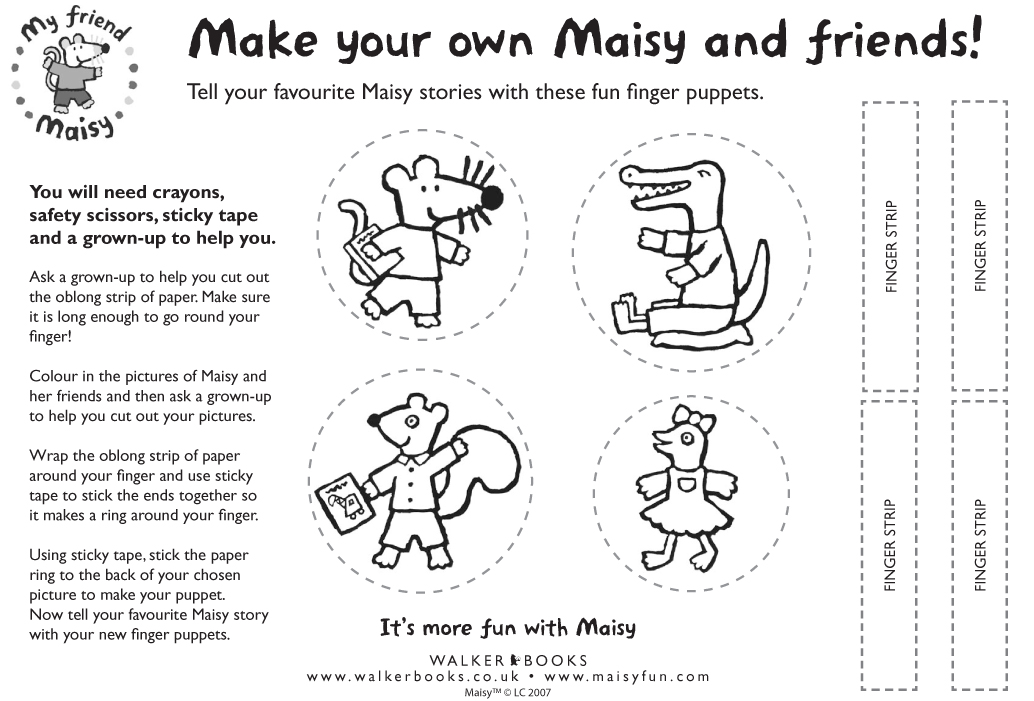 My friend Maisy

Make your own Maisy and friends!

Tell your favourite Maisy stories with these fun finger puppets.

You will need crayons, safety scissors, sticky tape and a grown-up to help you.

Ask a grown-up to help you cut out the oblong strip of paper. Make sure it is long enough to go round your finger!

Colour in the pictures of Maisy and her friends and then ask a grown-up to help you cut out your pictures.

Wrap the oblong strip of paper around your finger and use sticky tape to stick the ends together so it makes a ring around your finger.

Using sticky tape, stick the paper ring to the back of your chosen picture to make your puppet. Now tell your favourite Maisy story with your new finger puppets.

FINGER STRIP

FINGER STRIP

FINGER STRIP

FINGER STRIP

It's more fun with Maisy

WALKER BOOKS
www.walkerbooks.co.uk • www.maisyfun.com
Maisy™ © LC 2007